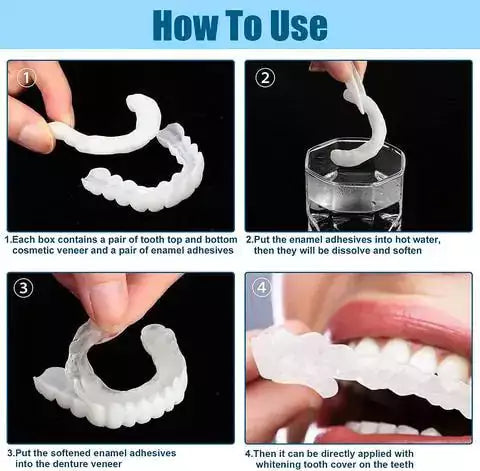 How To Use

1

1.Each box contains a pair of tooth top and bottom cosmetic veneer and a pair of enamel adhesives

2

2.Put the enamel adhesives into hot water, then they will be dissolve and soften

3

3.Put the softened enamel adhesives into the denture veneer

4

4.Then it can be directly applied with whitening tooth cover on the teeth