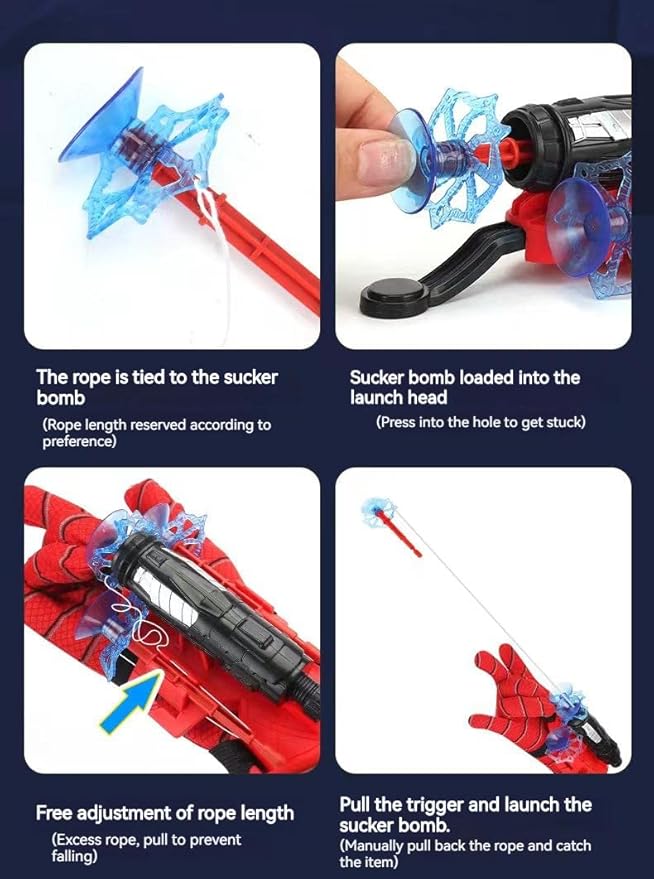 The rope is tied to the sucker bomb

(Rope length reserved according to preference)

Sucker bomb loaded into the launch head

(Press into the hole to get stuck)

Free adjustment of rope length

(Excess rope, pull to prevent falling)

Pull the trigger and launch the sucker bomb.

(Manually pull back the rope and catch the item)