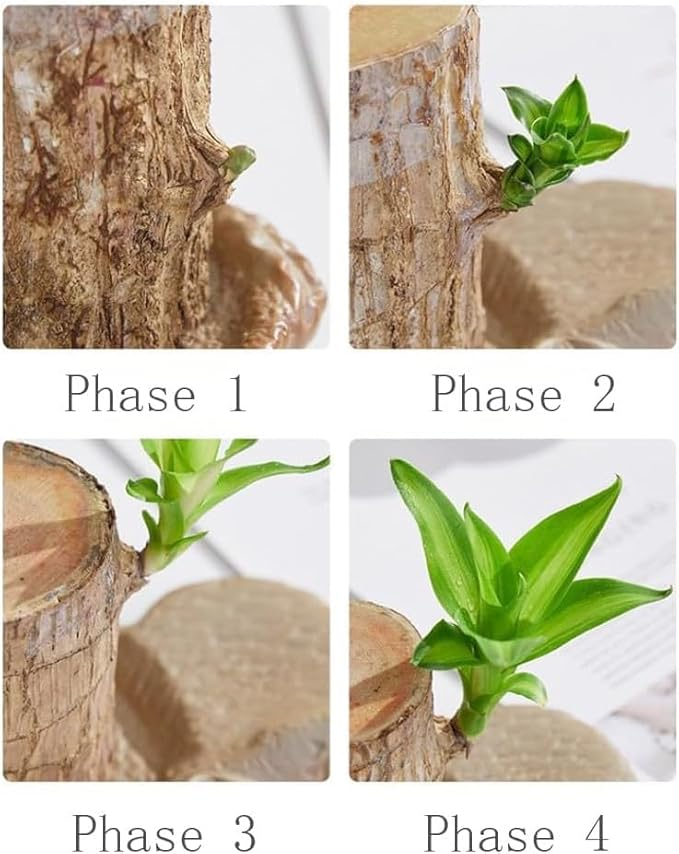 Phase 1

Phase 2

Phase 3

Phase 4