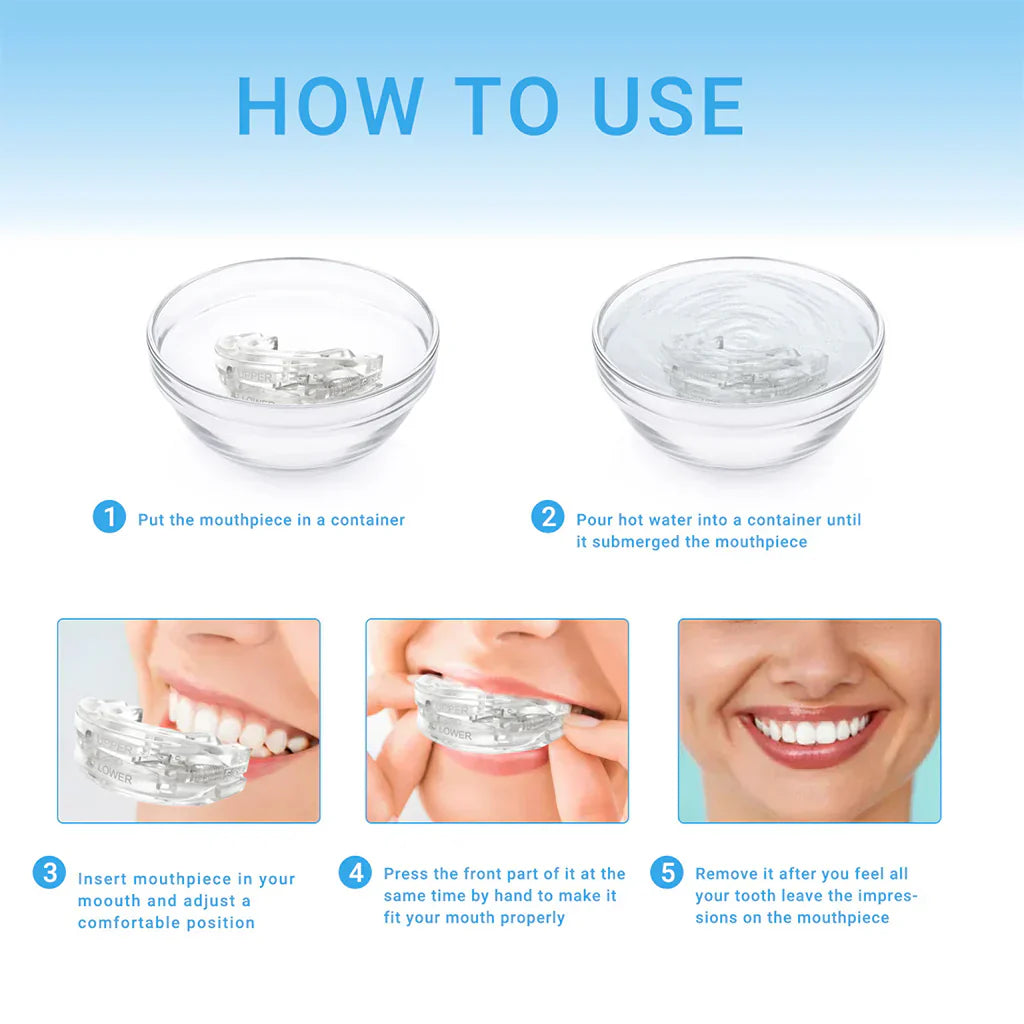 HOW TO USE

UPPER
LOWER

1 Put the mouthpiece in a container

2 Pour hot water into a container until it submerged the mouthpiece

UPPER
LOWER

UPPER
LOWER

3 Insert mouthpiece in your moouth and adjust a comfortable position

4 Press the front part of it at the same time by hand to make it fit your mouth properly

5 Remove it after you feel all your tooth leave the impressions on the mouthpiece